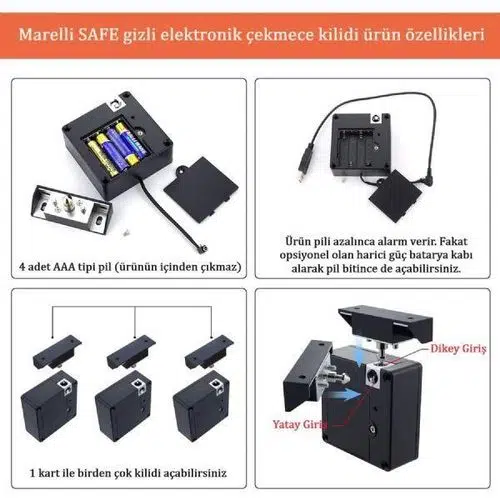 Marelli SAFE gizli elektronik çekmece kilidi ürün özellikleri

4 adet AAA tipi pil (ürünün içinden çıkmaz)

Ürün pili azalınca alarm verir. Fakat opsiyonel olan harici güç batarya kabı alarak pil bitince de açabilirsiniz.

1 kart ile birden çok kilidi açabilirsiniz

Dikey Giriş

Yatay Giriş