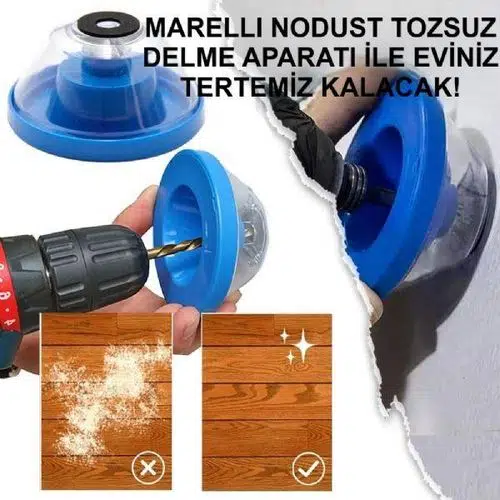 MARELLI NODUST TOZSUZ DELME APARATI İLE EVİNİZ TERTEMİZ KALACAK!