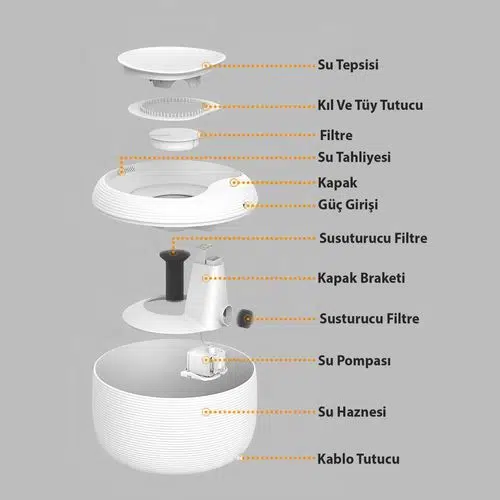 Su Tepsisi
Kıl Ve Tüy Tutucu
Filtre
Su Tahliyesi
Kapak
Güç Girişi
Susuturucu Filtre
Kapak Braketi
Susturucu Filtre
Su Pompası
Su Haznesi
Kablo Tutucu